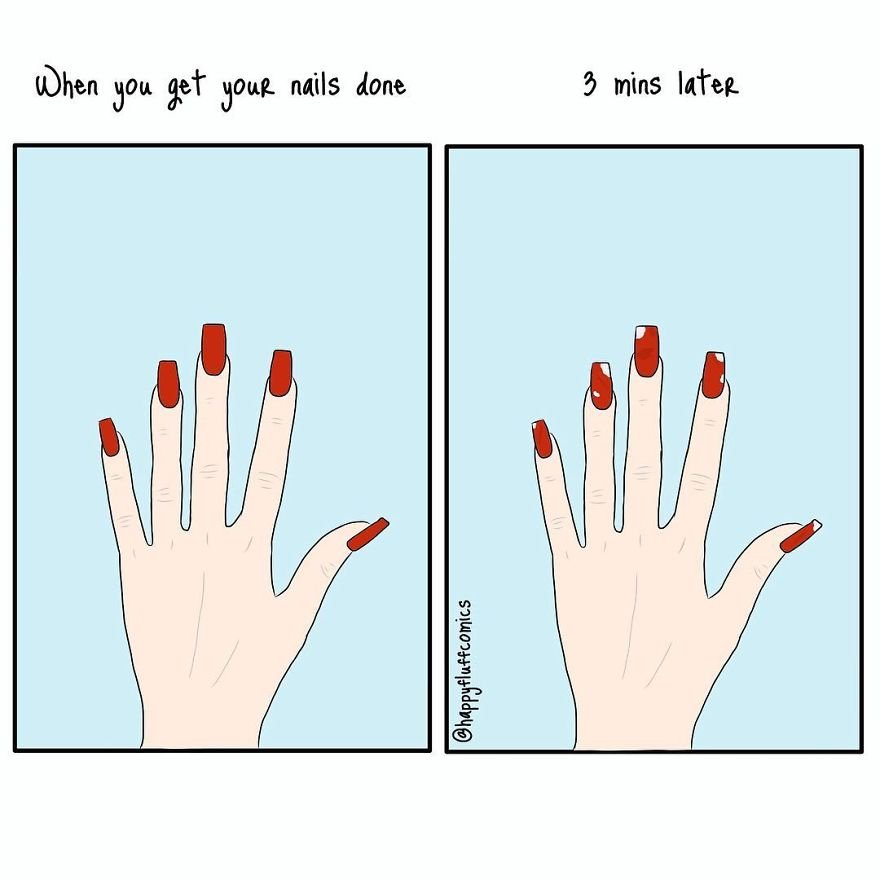 When you get your nails done

3 mins later

@happyfluffcomics