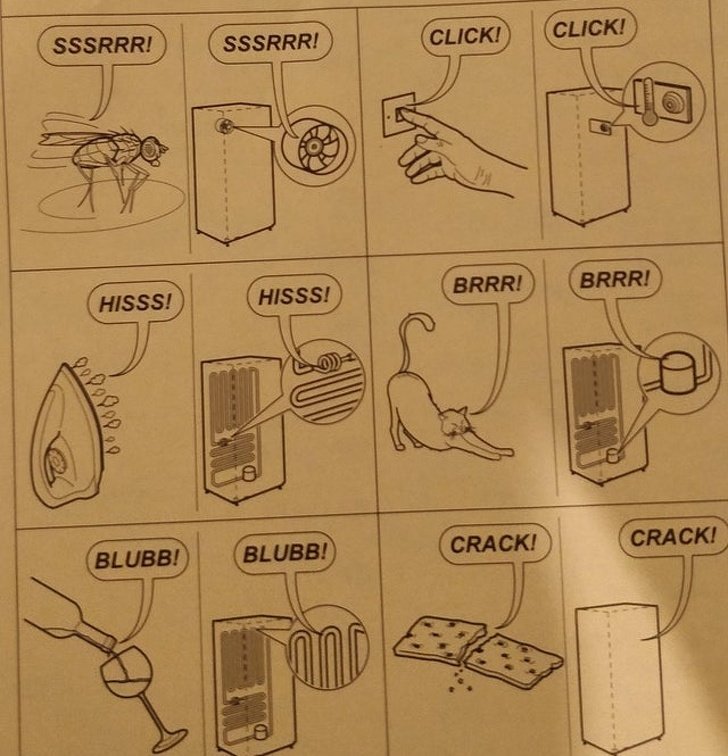 SSSRRR!

SSSRRR!

CLICK!

CLICK!

HISSS!

HISSS!

BRRR!

BRRR!

BLUBB!

BLUBB!

CRACK!

CRACK!